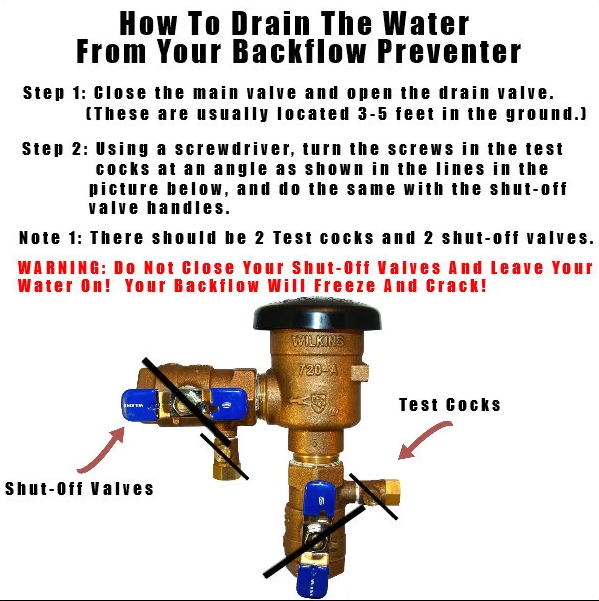 How To Drain The Water From Your Backflow Preventer

Step 1: Close the main valve and open the drain valve. (These are usually located 3-5 feet in the ground.)

Step 2: Using a screwdriver, turn the screws in the test cocks at an angle as shown in the lines in the picture below, and do the same with the shut-off valve handles.

Note 1: There should be 2 Test cocks and 2 shut-off valves.

WARNING: Do Not Close Your Shut-Off Valves And Leave Your Water On! Your Backflow Will Freeze And Crack!

WILKINS

720-A

Test Cocks

Shut-Off Valves