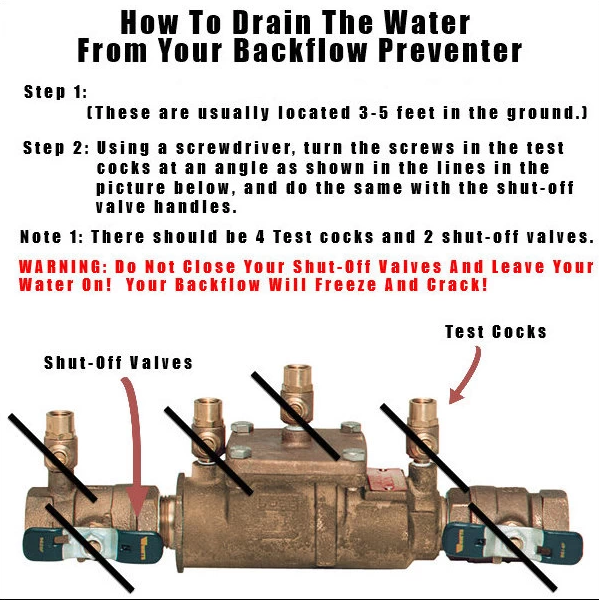 How To Drain The Water From Your Backflow Preventer

Step 1:
(These are usually located 3-5 feet in the ground.)

Step 2: Using a screwdriver, turn the screws in the test cocks at an angle as shown in the lines in the picture below, and do the same with the shut-off valve handles.

Note 1: There should be 4 Test cocks and 2 shut-off valves.

WARNING: Do Not Close Your Shut-Off Valves And Leave Your Water On! Your Backflow Will Freeze And Crack!

Test Cocks

Shut-Off Valves